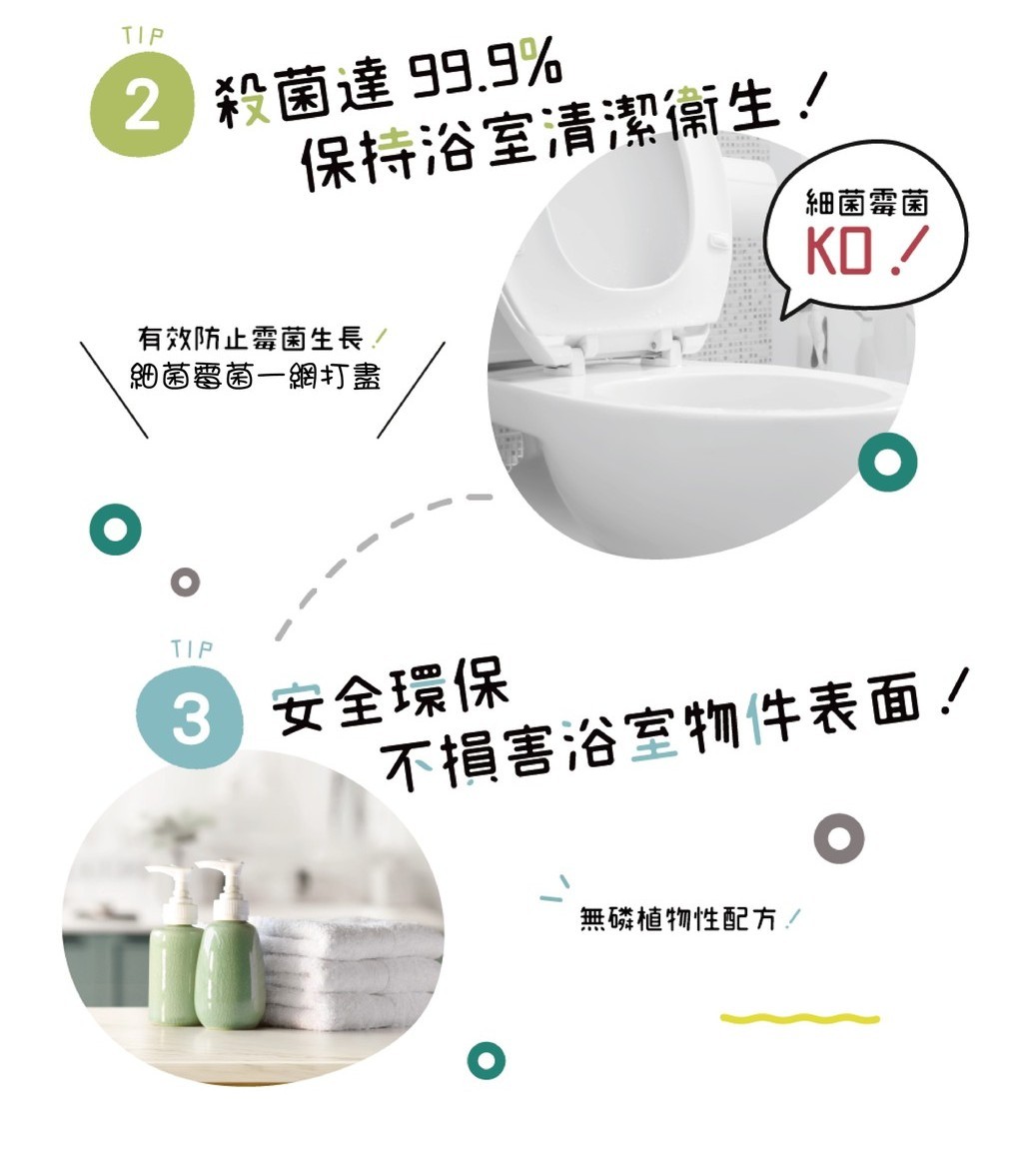 TIP
2
殺菌達 99.9%
保持浴室清潔衛生！

細菌霉菌
KO！

有效防止霉菌生長！
細菌霉菌一網打盡

TIP
3
安全環保
不損害浴室物件表面！

無磷植物性配方！